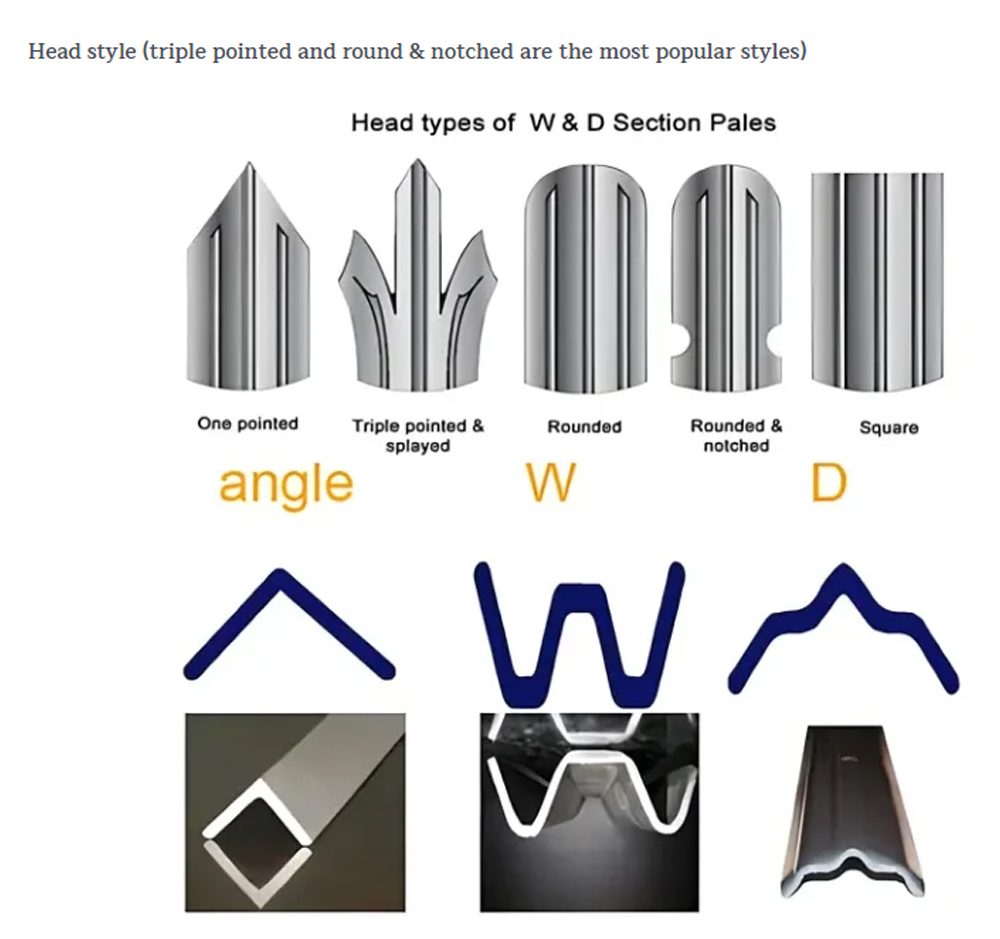 Head style (triple pointed and round & notched are the most popular styles)

Head types of W & D Section Pales

One pointed

Triple pointed & splayed

Rounded

Rounded & notched

Square

angle

W

D